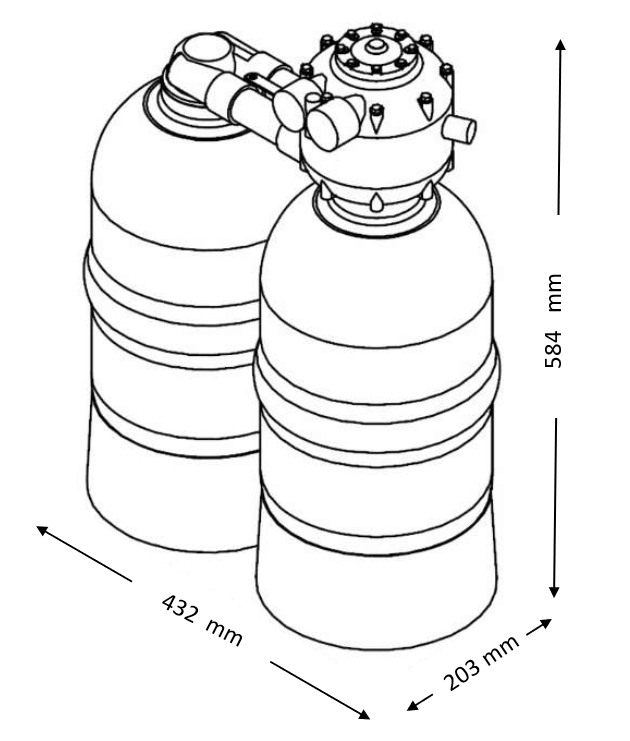 584 mm

432 mm

203 mm